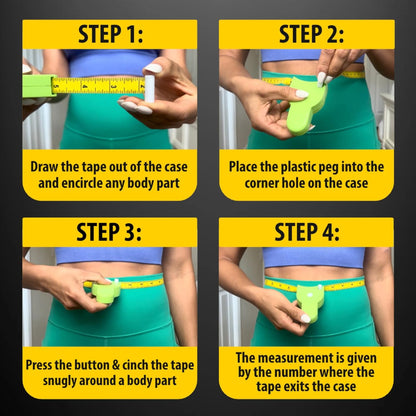 STEP 1:

Draw the tape out of the case and encircle any body part

STEP 2:

Place the plastic peg into the corner hole on the case

STEP 3:

Press the button & cinch the tape snugly around a body part

STEP 4:

The measurement is given by the number where the tape exits the case